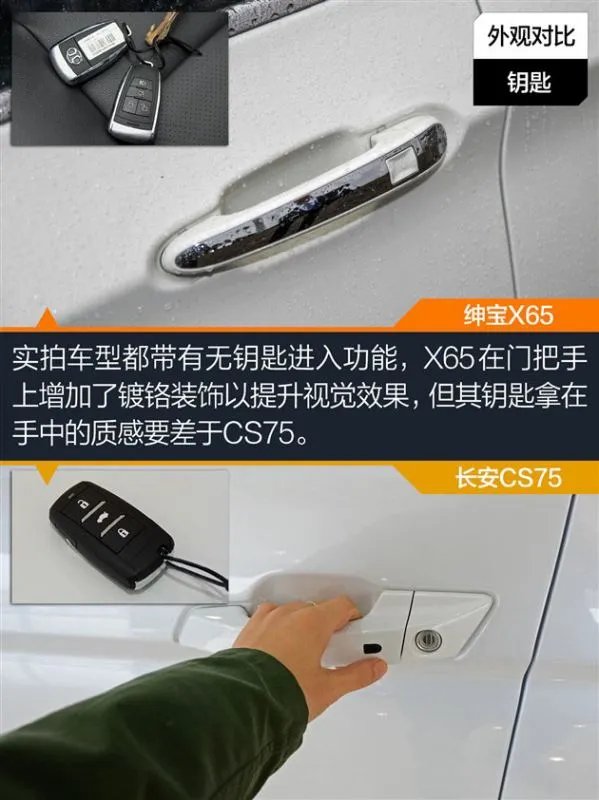 外观对比
钥匙

绅宝X65

实拍车型都带有无钥匙进入功能，X65在门把手上增加了镀铬装饰以提升视觉效果，但其钥匙拿在手中的质感要差于CS75。

长安CS75